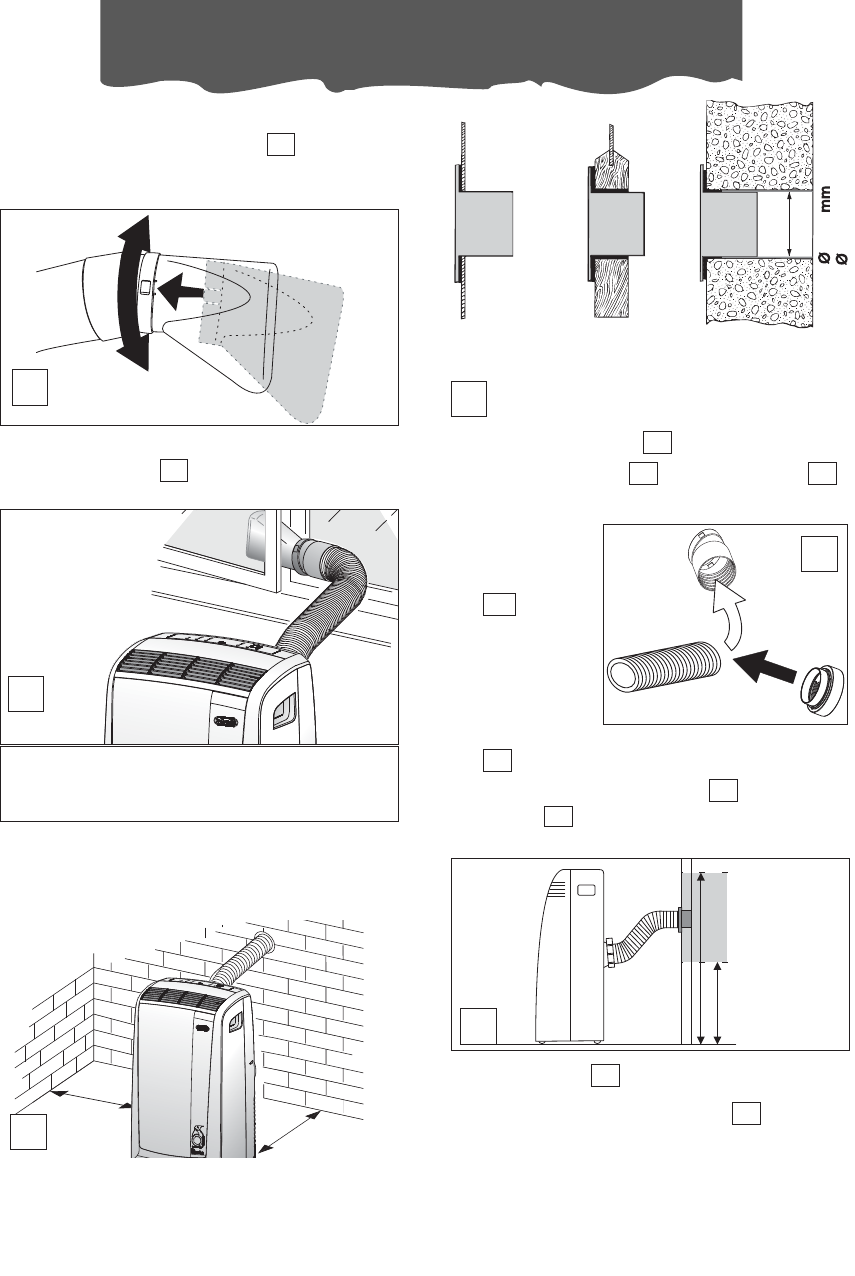 mm
Ø
Ø